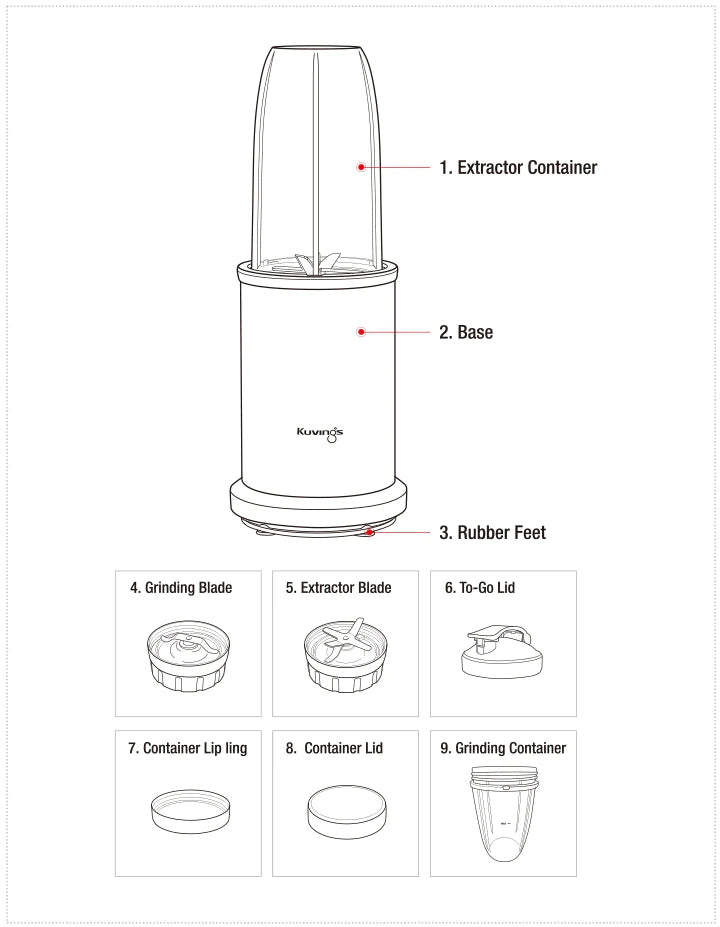 1. Extractor Container

2. Base

Kuvings

3. Rubber Feet

4. Grinding Blade

5. Extractor Blade

6. To-Go Lid

7. Container Lip ling

8. Container Lid

9. Grinding Container